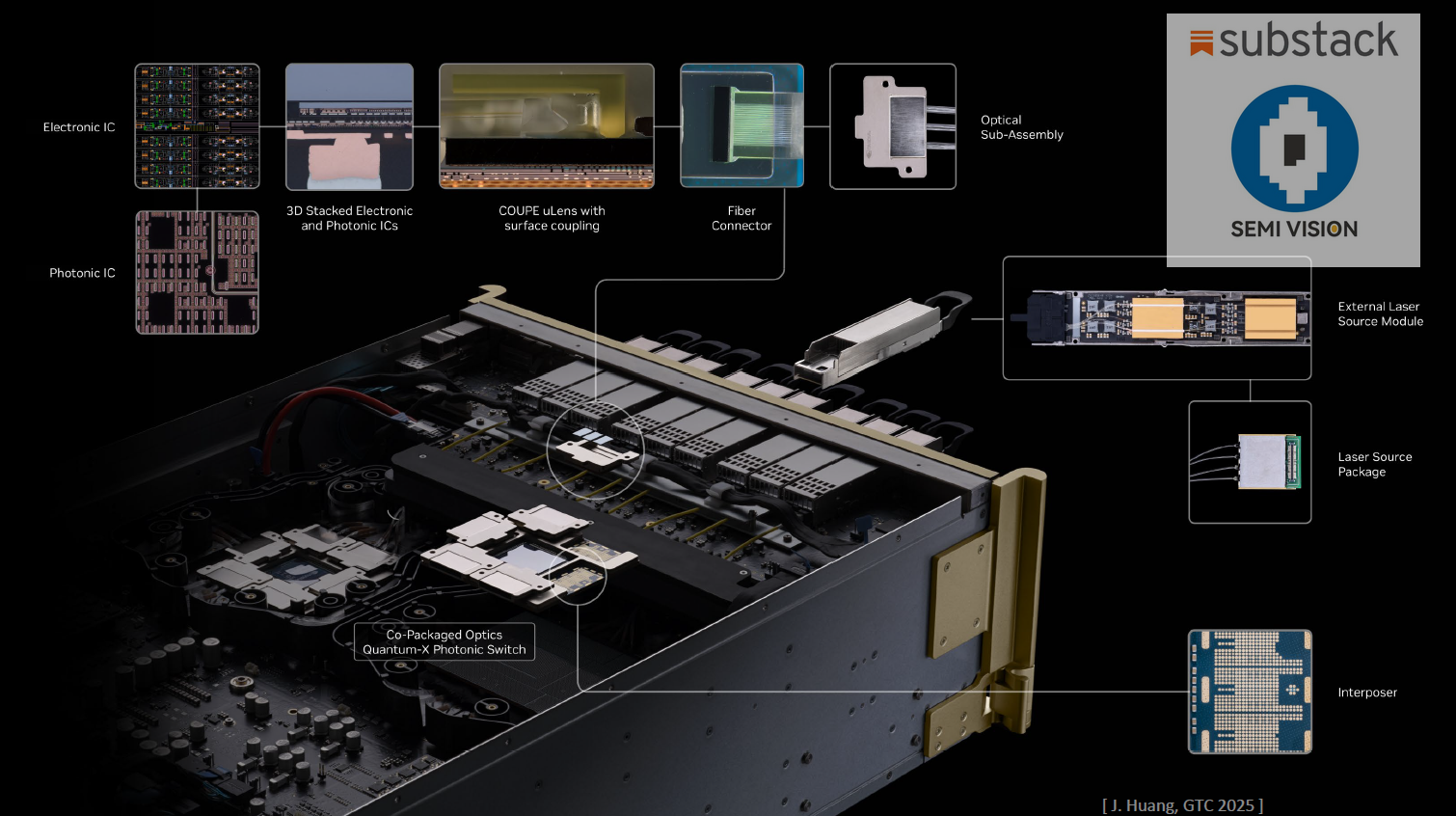 substack

SEMI VISION

Electronic IC

Photonic IC

3D Stacked Electronic and Photonic ICs

COUPE uLens with surface coupling

Fiber Connector

Optical Sub-Assembly

External Laser Source Module

Laser Source Package

Co-Packaged Optics Quantum-X Photonic Switch

Interposer

[ J. Huang, GTC 2025 ]