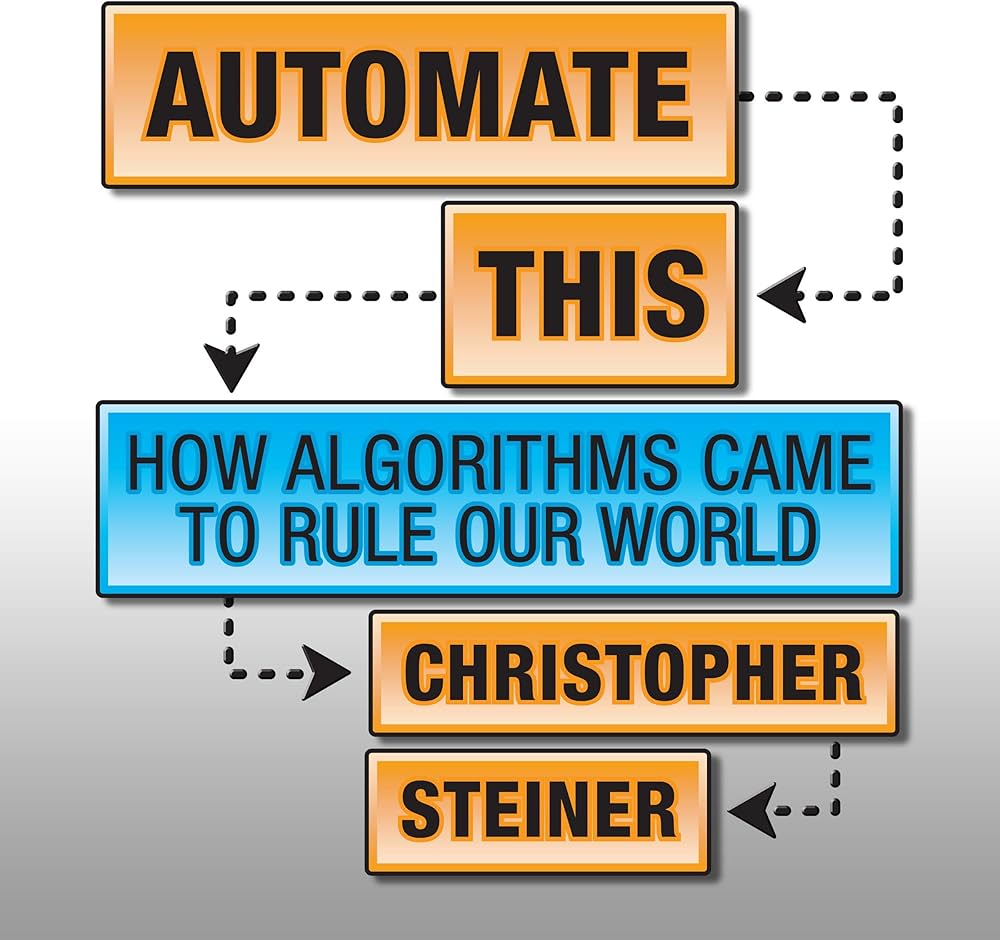 AUTOMATE

THIS

HOW ALGORITHMS CAME TO RULE OUR WORLD

CHRISTOPHER

STEINER