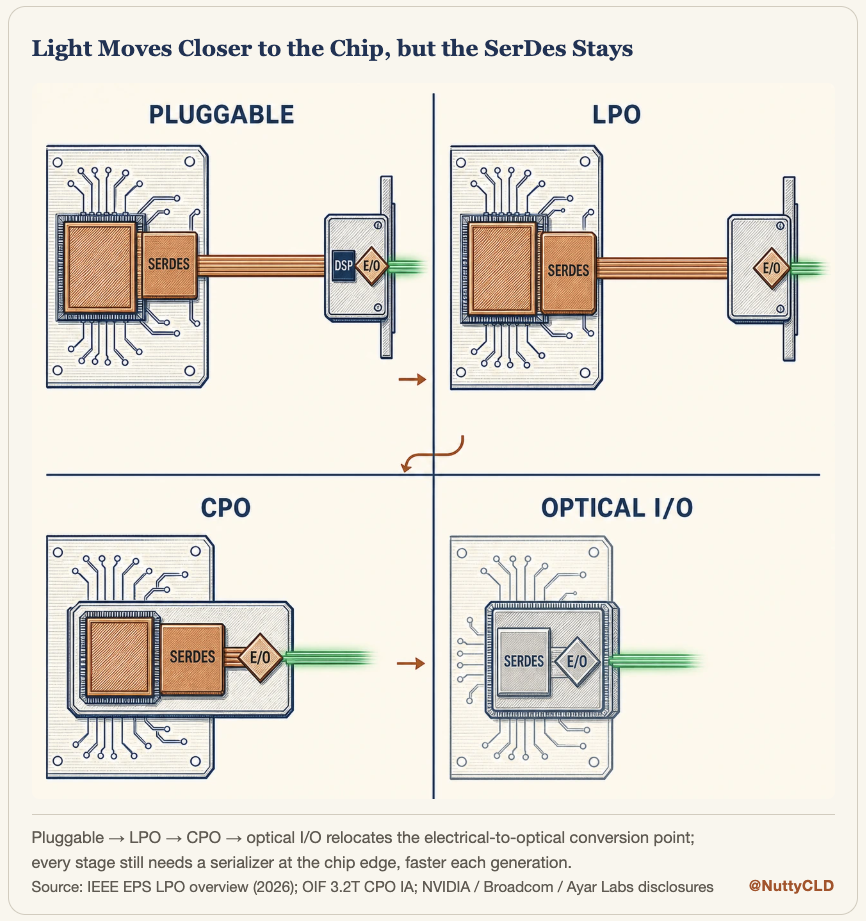 Light Moves Closer to the Chip, but the SerDes Stays

PLUGGABLE

SERDES

DSP

E/O

LPO

SERDES

E/O

CPO

SERDES

E/O

OPTICAL I/O

SERDES

E/O

Pluggable → LPO → CPO → optical I/O relocates the electrical-to-optical conversion point; every stage still needs a serializer at the chip edge, faster each generation.

Source: IEEE EPS LPO overview (2026); OIF 3.2T CPO IA; NVIDIA / Broadcom / Ayar Labs disclosures

@NuttyCLD