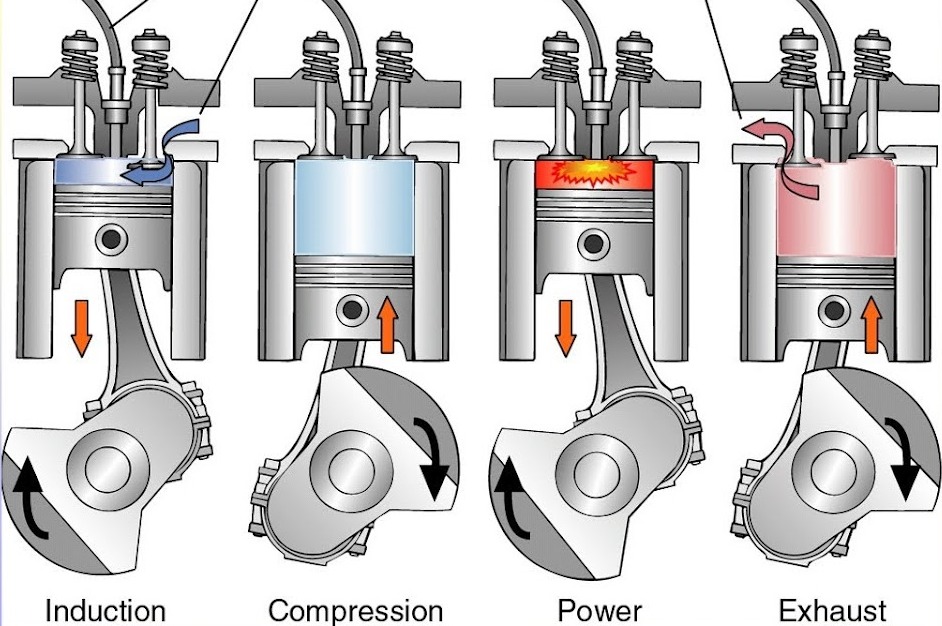 Induction Compression Power Exhaust