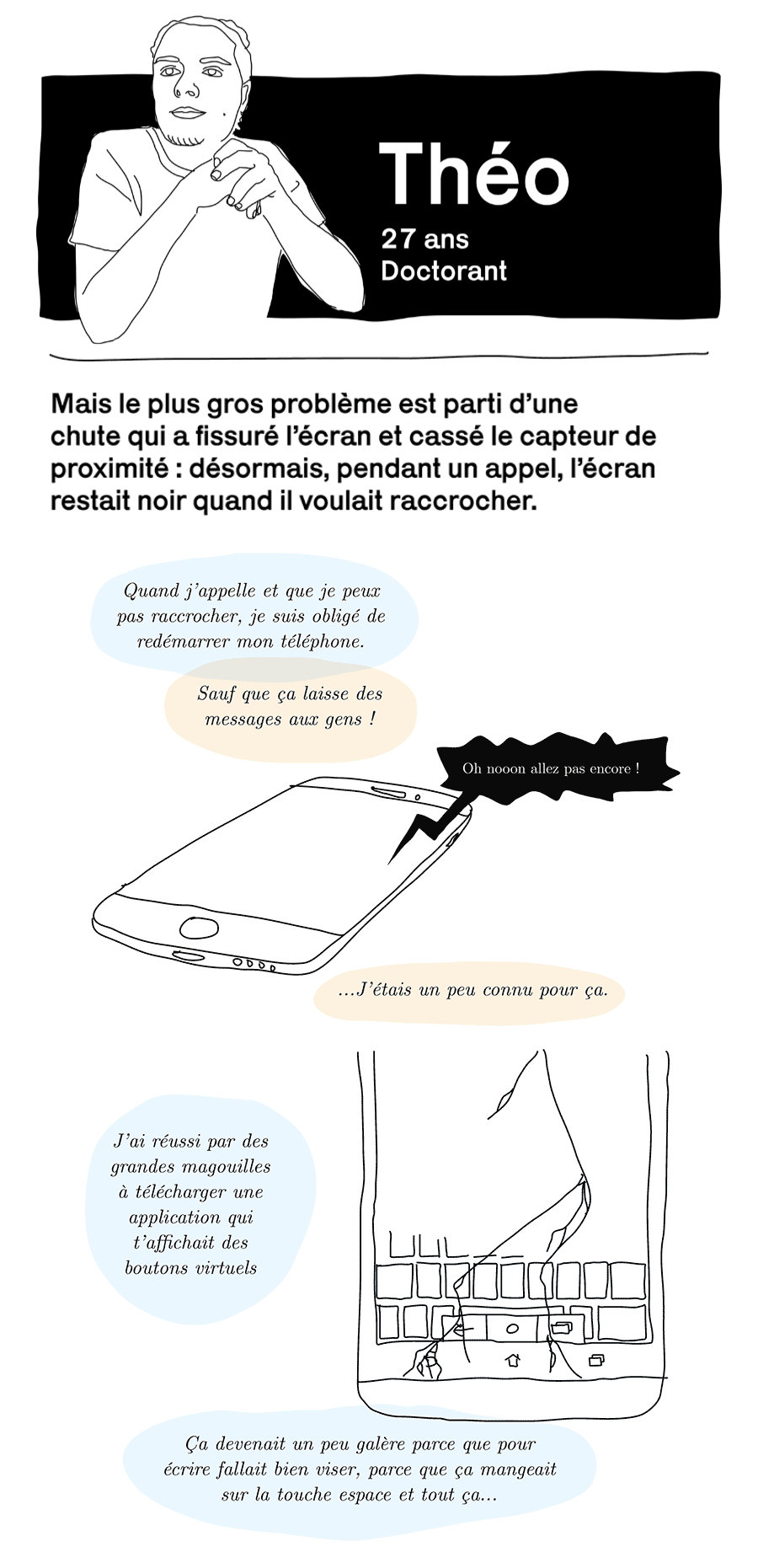 Théo
27 ans
Doctorant

Mais le plus gros problème est parti d'une chute qui a fissuré l'écran et cassé le capteur de proximité : désormais, pendant un appel, l'écran restait noir quand il voulait raccrocher.

Quand j'appelle et que je peux pas raccrocher, je suis obligé de redémarrer mon téléphone.

Sauf que ça laisse des messages aux gens !

Oh nooon allez pas encore !

...J'étais un peu connu pour ça.

J'ai réussi par des grandes magouilles à télécharger une application qui t'affichait des boutons virtuels

Ça devenait un peu galère parce que pour écrire fallait bien viser, parce que ça mangeait sur la touche espace et tout ça...