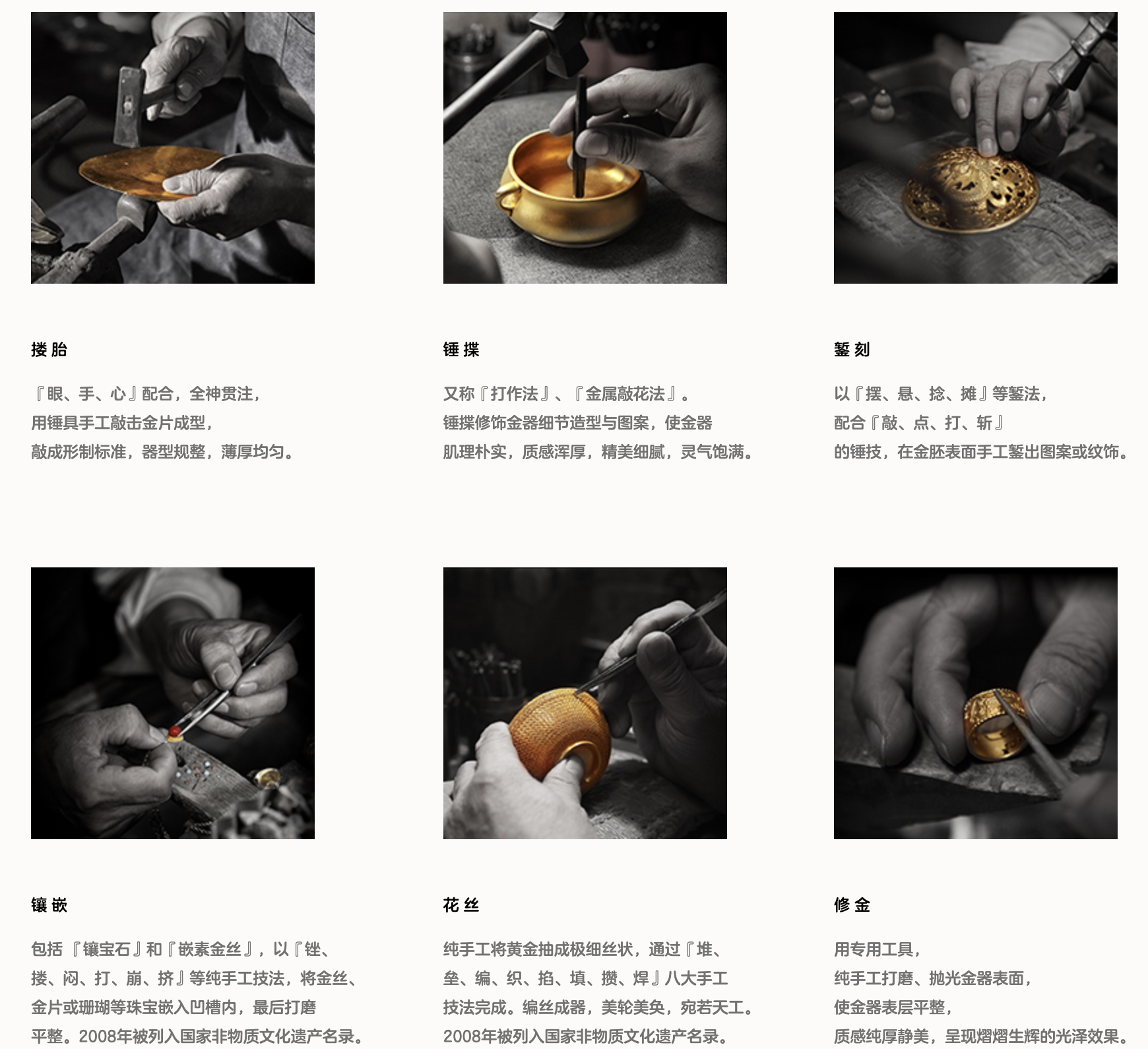 搂胎

『眼、手、心』配合，全神贯注，
用锤具手工敲击金片成型，
敲成形制标准，器型规整，薄厚均匀。

锤揲

又称『打作法』、『金属敲花法』。
锤揲修饰金器细节造型与图案，使金器
肌理朴实，质感浑厚，精美细腻，灵气饱满。

錾刻

以『摆、悬、捻、摊』等錾法，
配合『敲、点、打、斩』
的锤技，在金胚表面手工錾出图案或纹饰。

镶嵌

包括『镶宝石』和『嵌素金丝』，以『锉、
搂、闷、打、崩、挤』等纯手工技法，将金丝、
金片或珊瑚等珠宝嵌入凹槽内，最后打磨
平整。2008年被列入国家非物质文化遗产名录。

花丝

纯手工将黄金抽成极细丝状，通过『堆、
垒、编、织、掐、填、攒、焊』八大手工
技法完成。编丝成器，美轮美奂，宛若天工。
2008年被列入国家非物质文化遗产名录。

修金

用专用工具，
纯手工打磨、抛光金器表面，
使金器表层平整，
质感纯厚静美，呈现熠熠生辉的光泽效果。