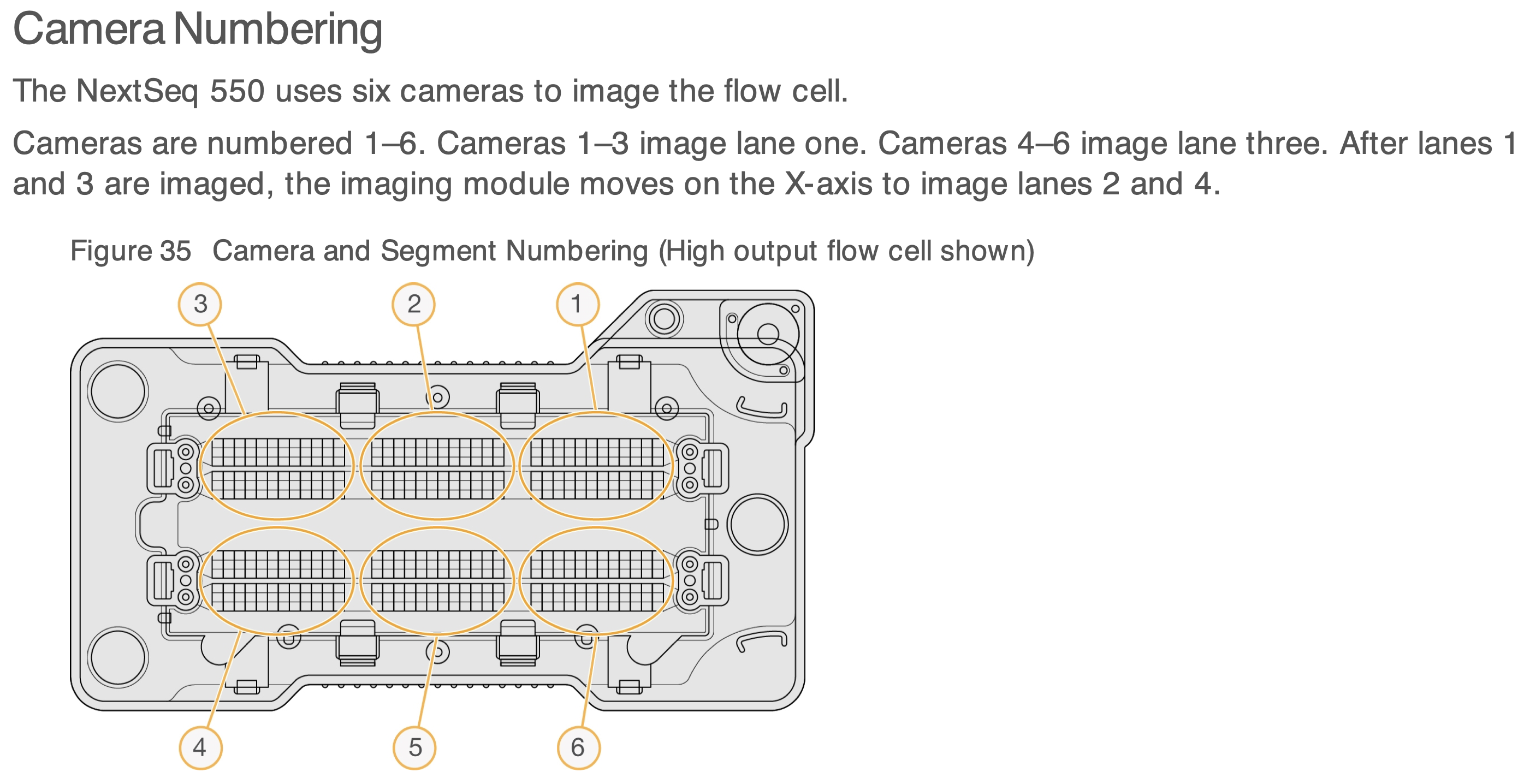 Camera Numbering

The NextSeq 550 uses six cameras to image the flow cell.

Cameras are numbered 1–6. Cameras 1–3 image lane one. Cameras 4–6 image lane three. After lanes 1 and 3 are imaged, the imaging module moves on the X-axis to image lanes 2 and 4.

Figure 35 Camera and Segment Numbering (High output flow cell shown)

3
2
1
4
5
6