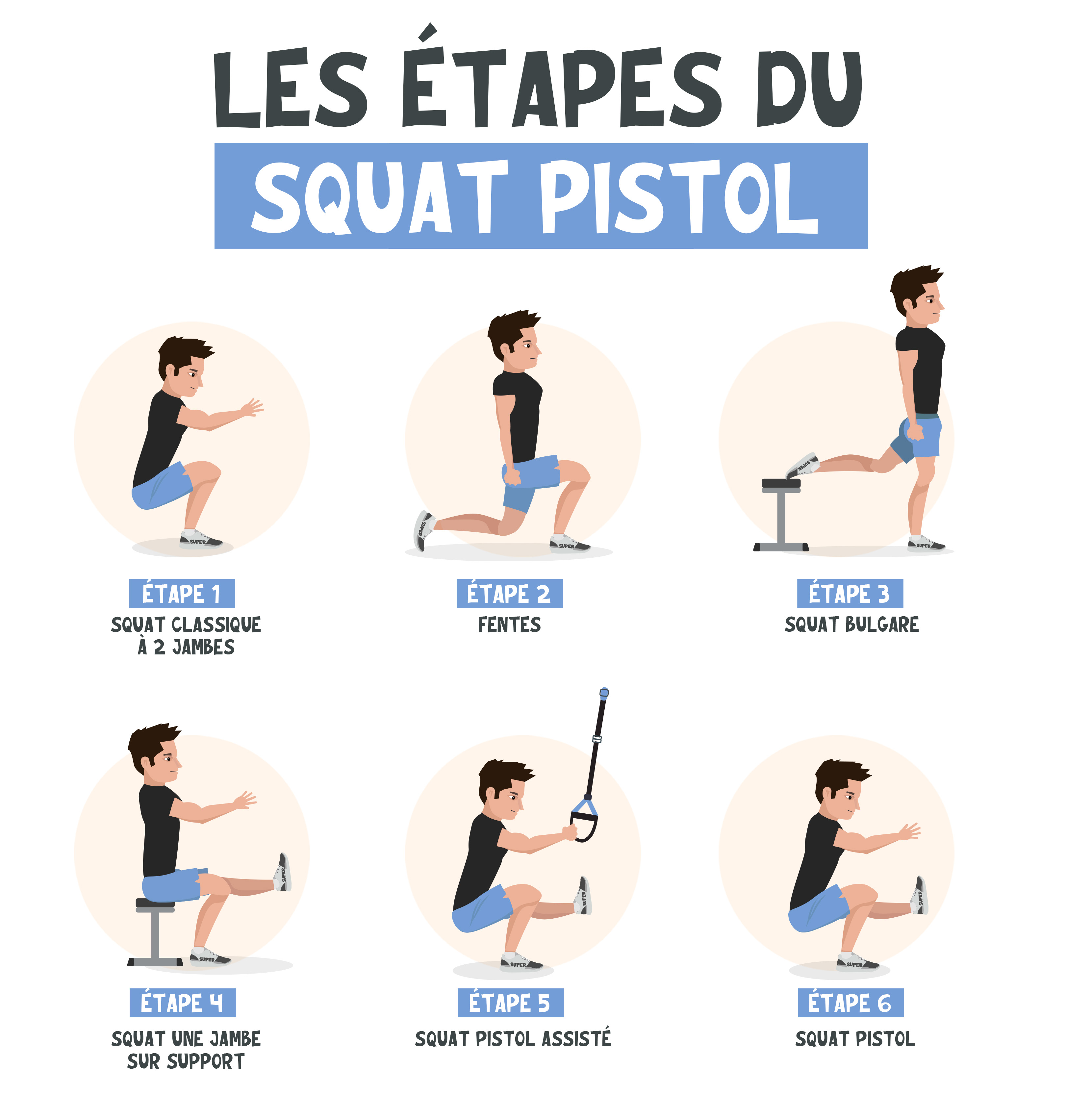 LES ÉTAPES DU
SQUAT PISTOL

SUPER

ÉTAPE 1
SQUAT CLASSIQUE À 2 JAMBES

SUPER SUPER

ÉTAPE 2
FENTES

SUPER SUPER

ÉTAPE 3
SQUAT BULGARE

SUPER SUPER

ÉTAPE 4
SQUAT UNE JAMBE SUR SUPPORT

SUPER SUPER

ÉTAPE 5
SQUAT PISTOL ASSISTÉ

SUPER SUPER

ÉTAPE 6
SQUAT PISTOL