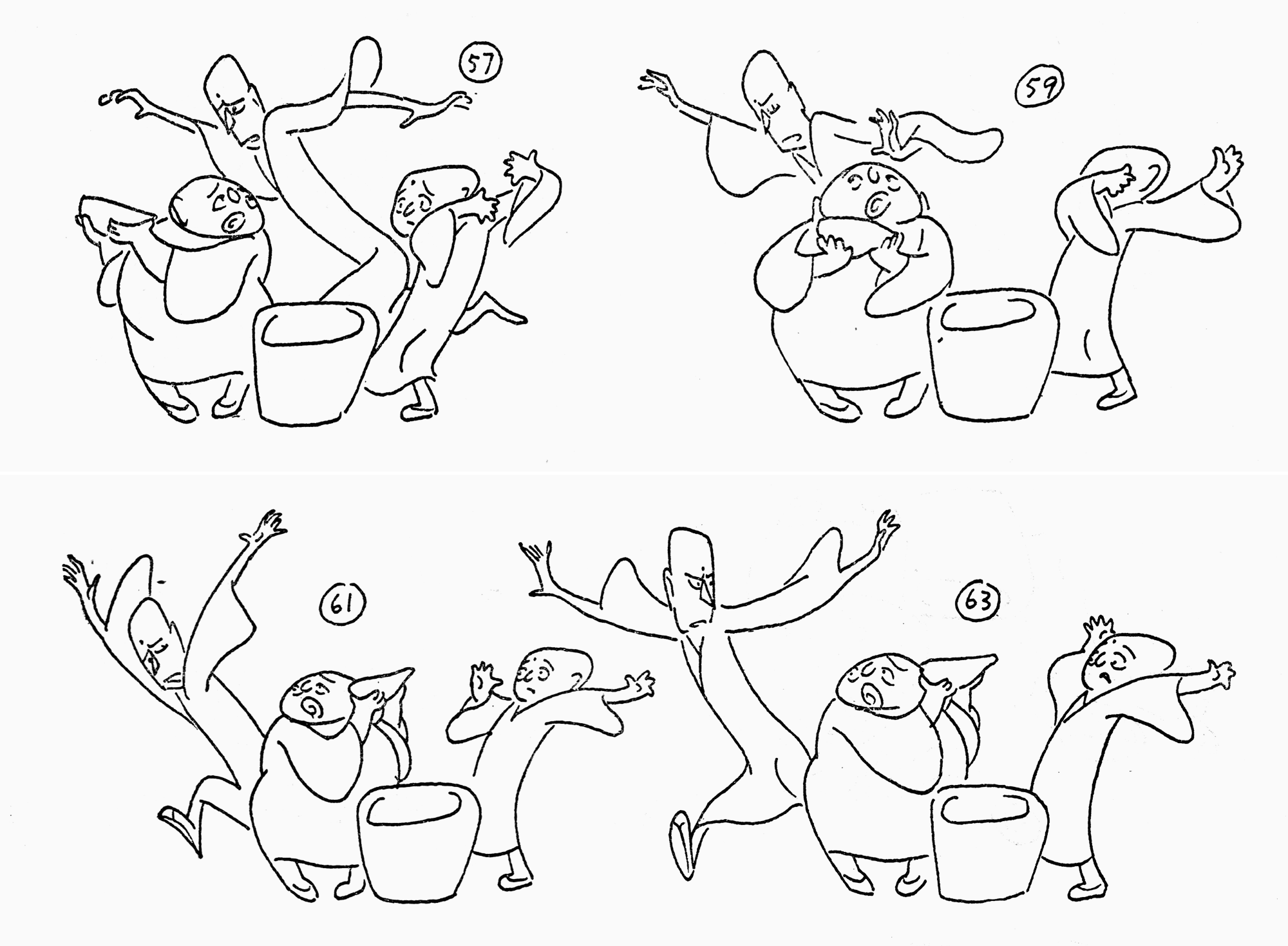 57

59

61

63