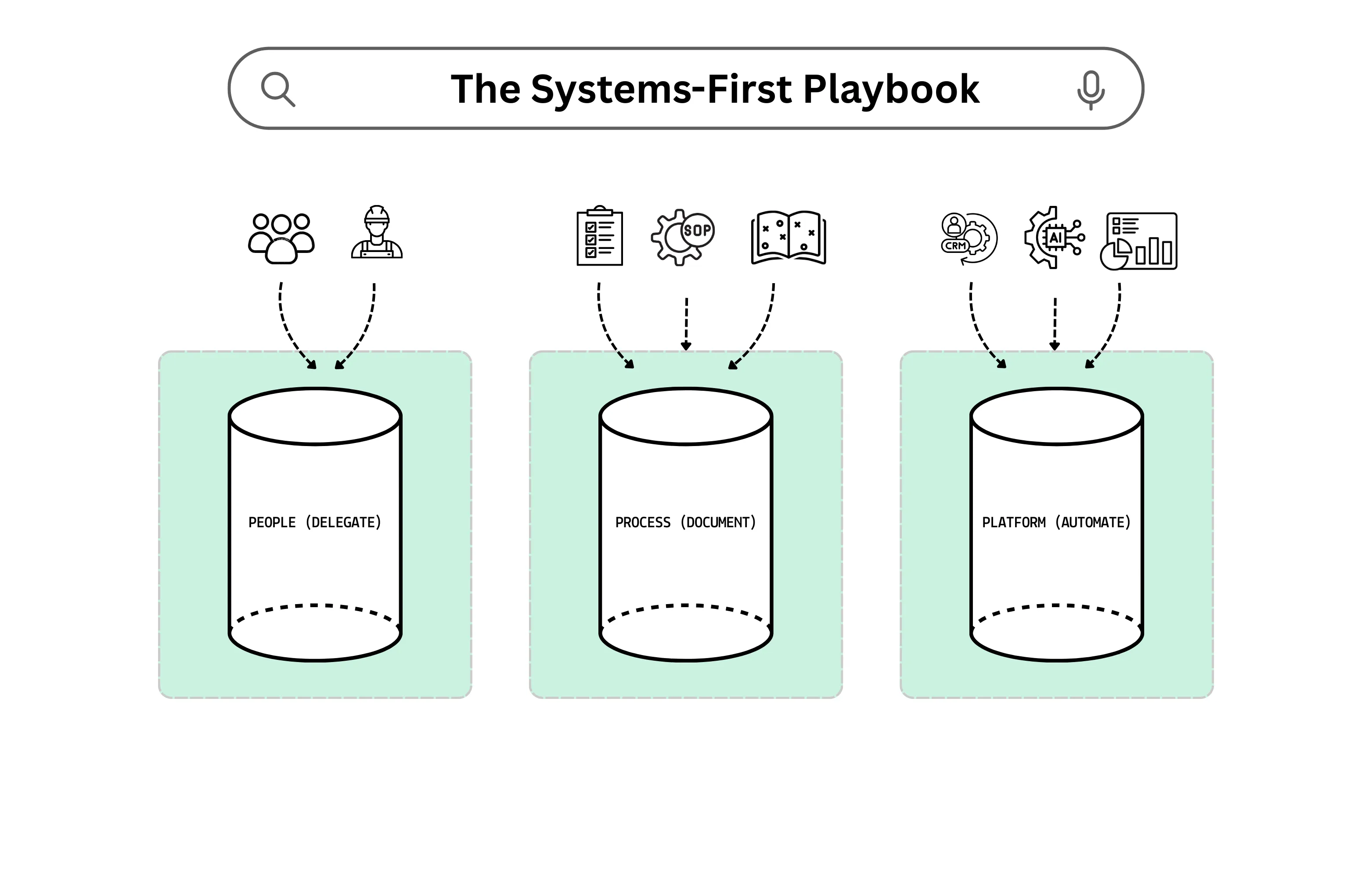 The Systems-First Playbook

SOP

CRM

AI

PEOPLE (DELEGATE)

PROCESS (DOCUMENT)

PLATFORM (AUTOMATE)