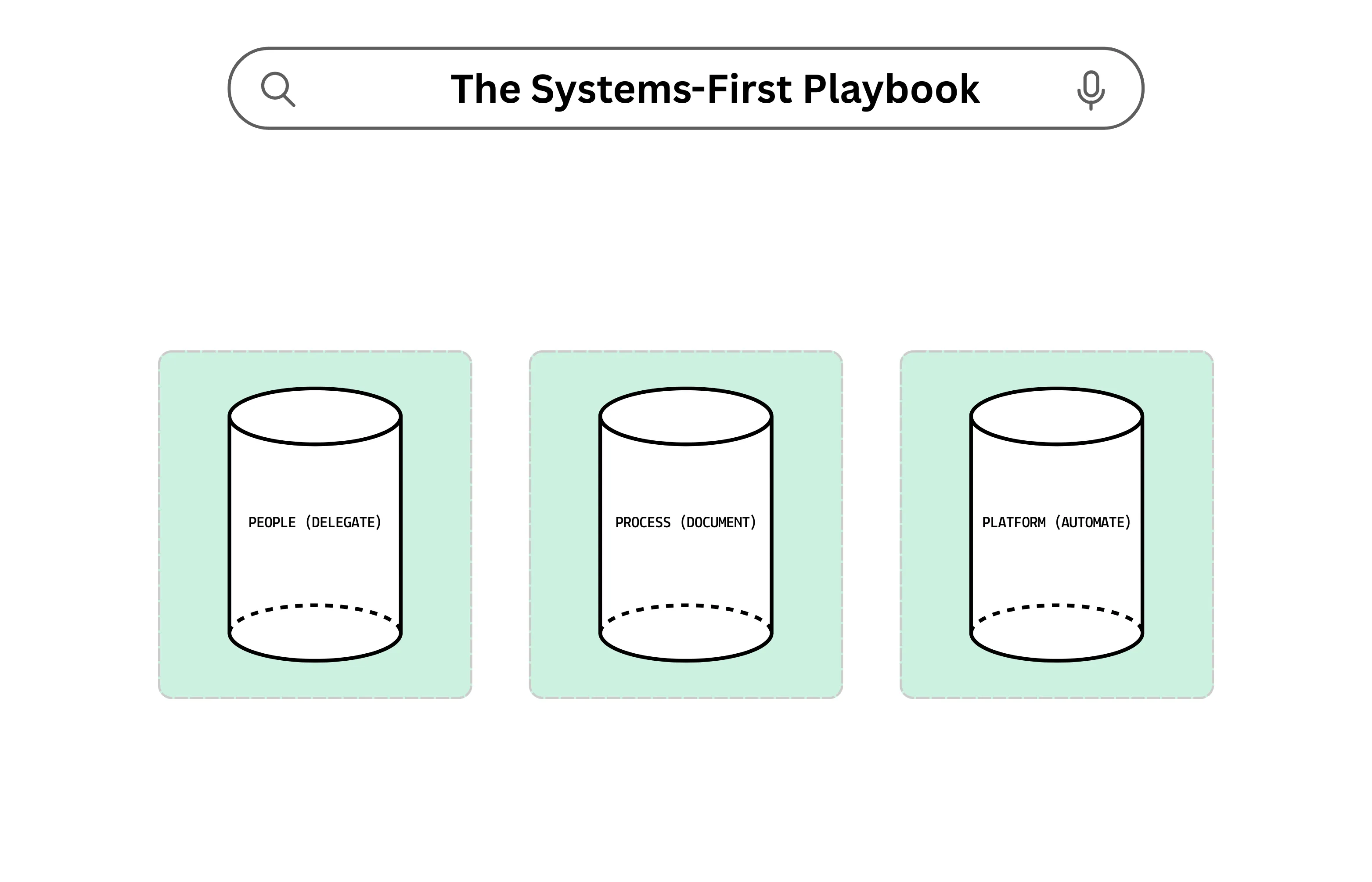 The Systems-First Playbook

PEOPLE (DELEGATE)

PROCESS (DOCUMENT)

PLATFORM (AUTOMATE)