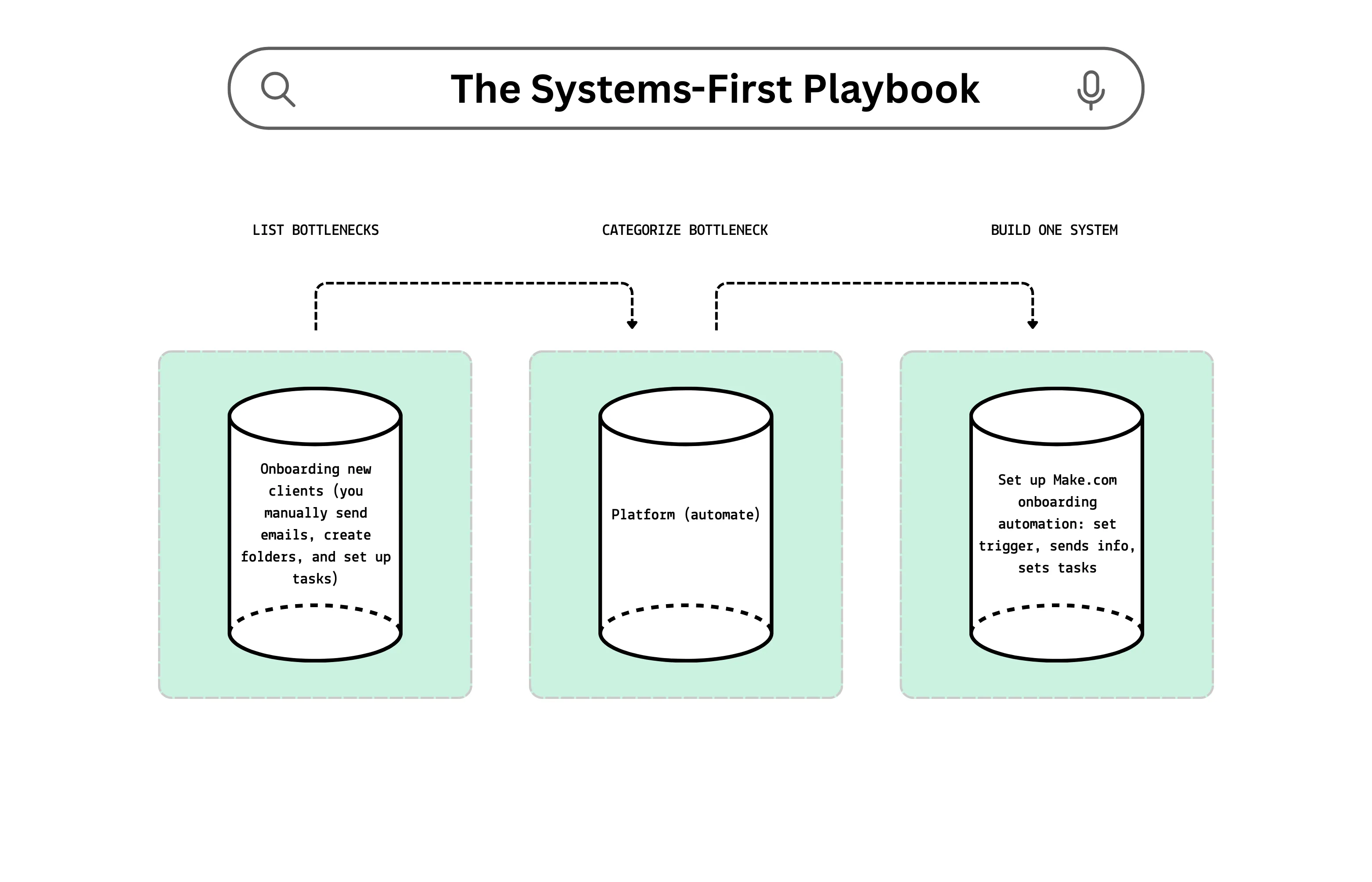 The Systems-First Playbook

LIST BOTTLENECKS

CATEGORIZE BOTTLENECK

BUILD ONE SYSTEM

Onboarding new clients (you manually send emails, create folders, and set up tasks)

Platform (automate)

Set up Make.com onboarding automation: set trigger, sends info, sets tasks