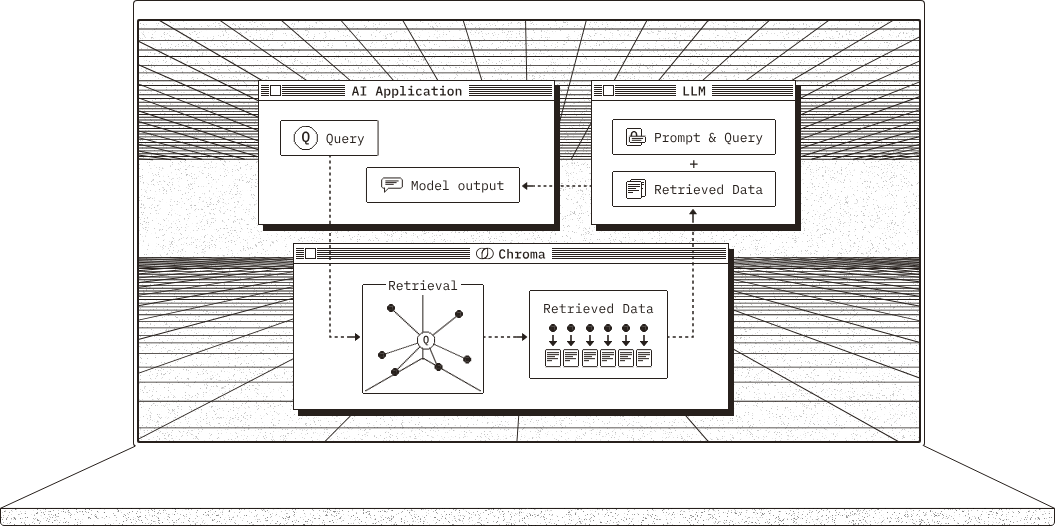 AI Application

Q Query

Model output

LLM

Prompt & Query

+

Retrieved Data

Chroma

Retrieval

Q

Retrieved Data