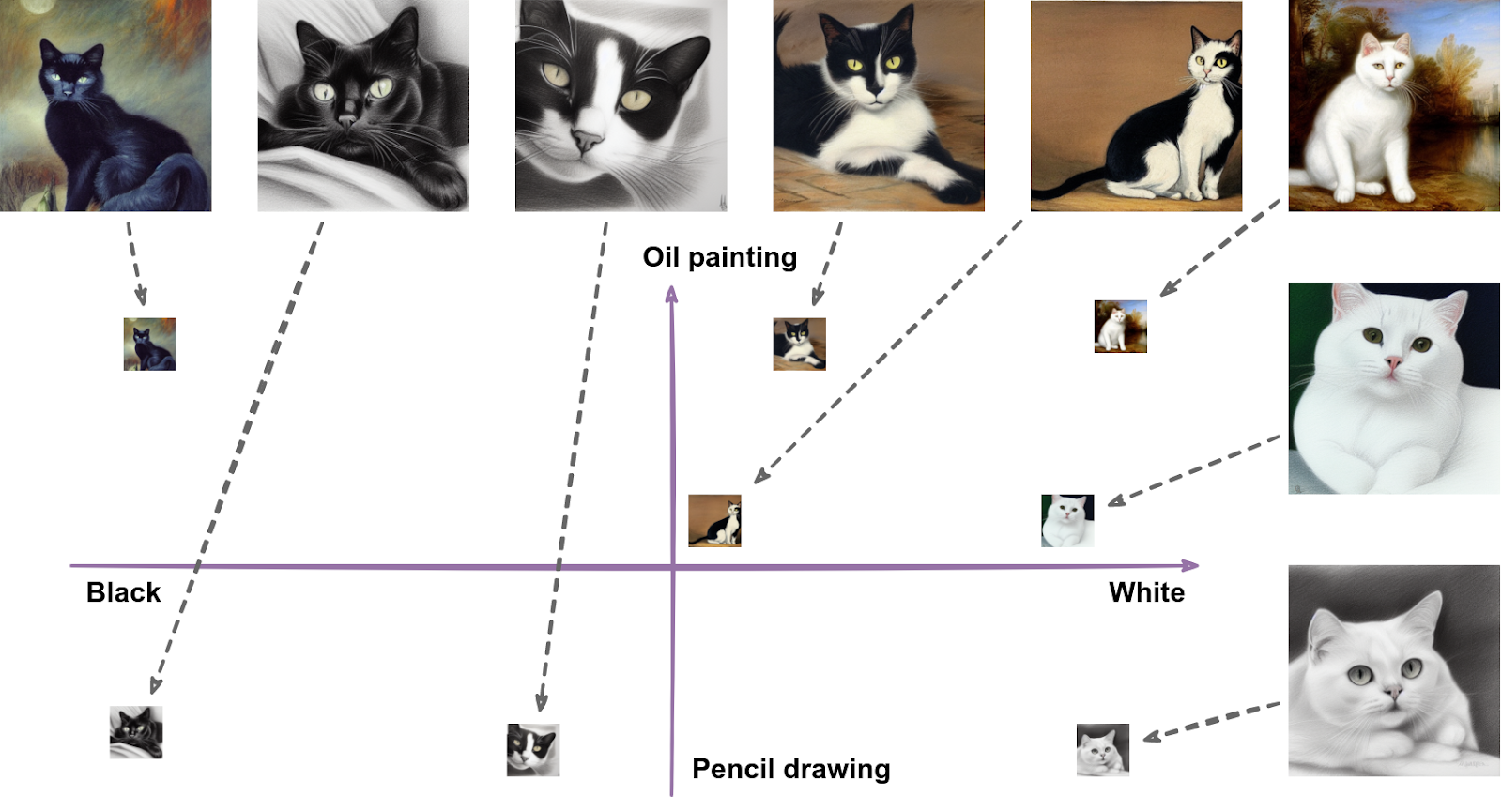 Oil painting

Black

White

Pencil drawing