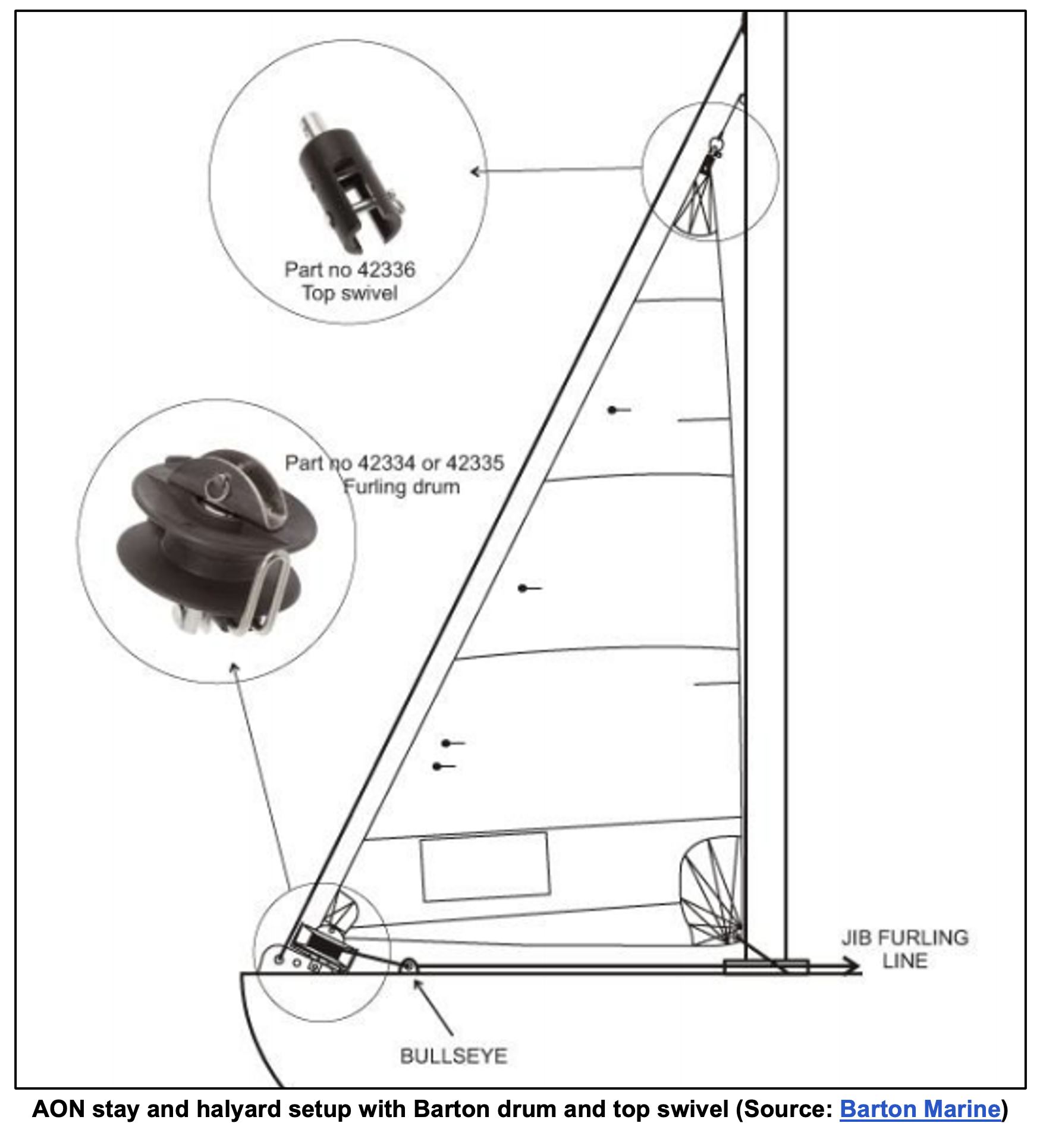 Part no 42336
Top swivel

Part no 42334 or 42335
Furling drum

JIB FURLING LINE

BULLSEYE

AON stay and halyard setup with Barton drum and top swivel (Source: Barton Marine)