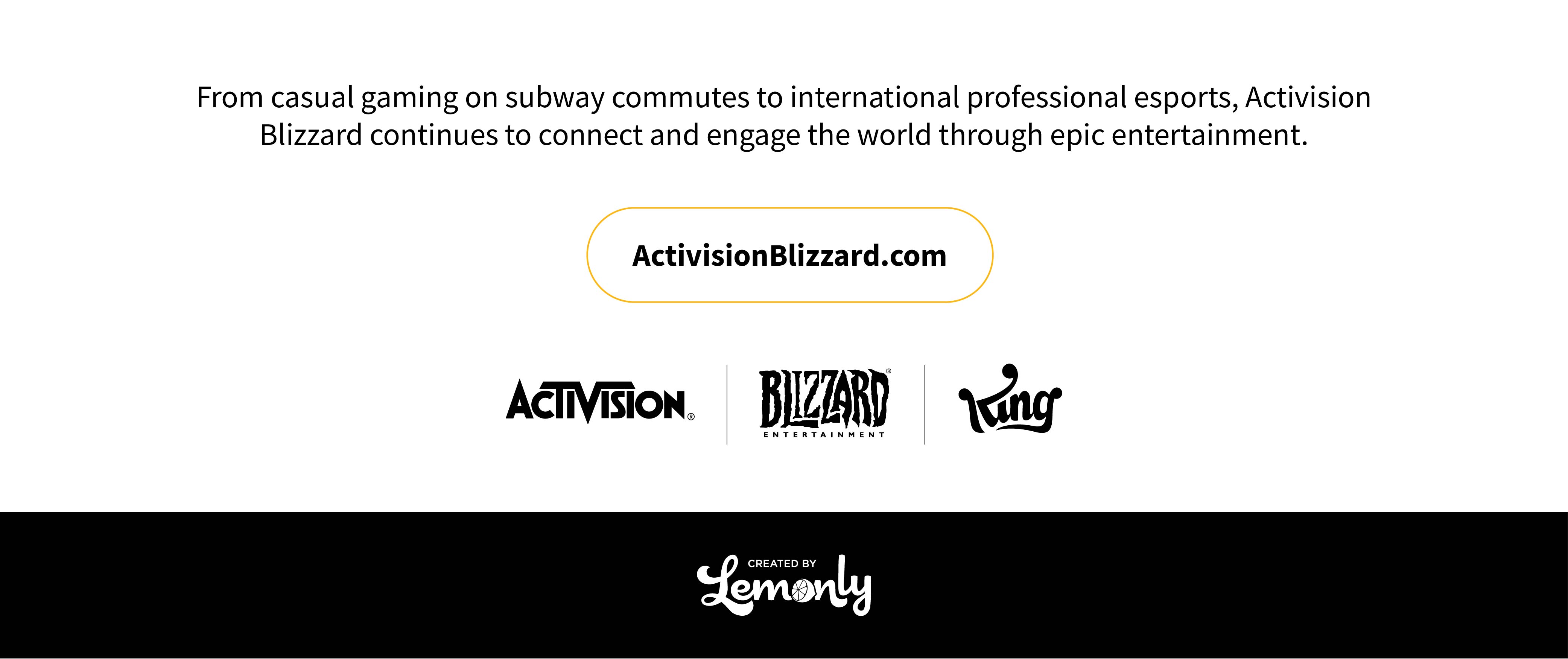 From casual gaming on subway commutes to international professional esports, Activision Blizzard continues to connect and engage the world through epic entertainment.

ActivisionBlizzard.com

ACTIVISION®

BLIZZARD® ENTERTAINMENT

King

CREATED BY Lemonly