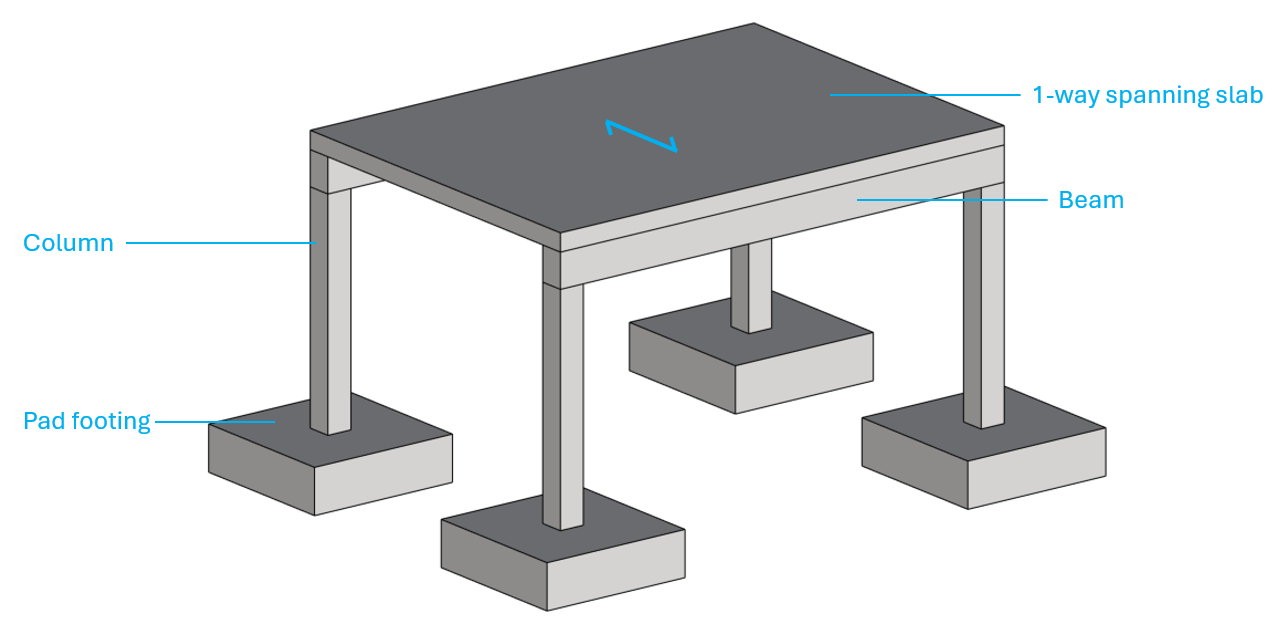 1-way spanning slab

Beam

Column

Pad footing