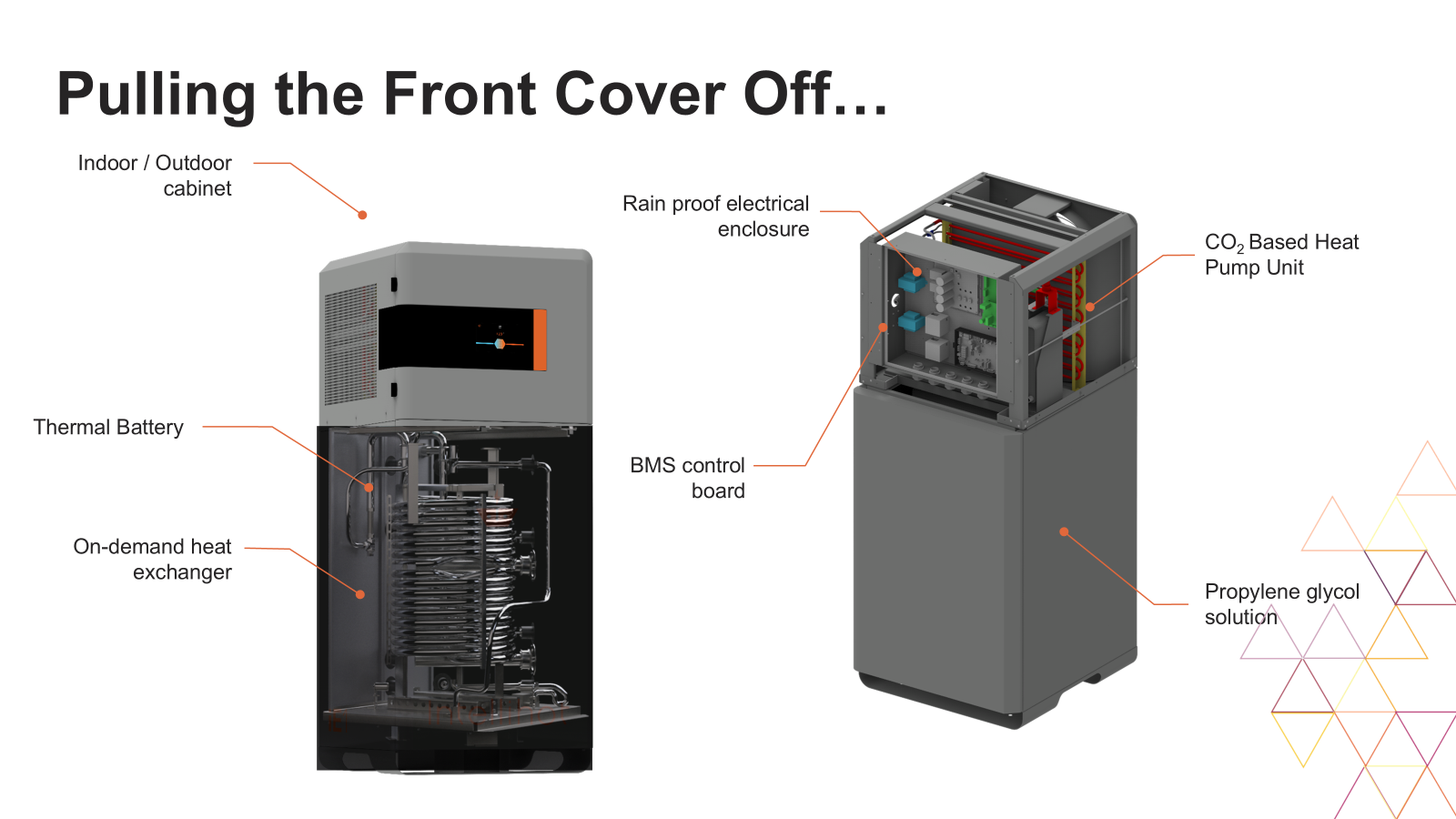 Pulling the Front Cover Off…

Indoor / Outdoor cabinet

Thermal Battery

On-demand heat exchanger

Rain proof electrical enclosure

BMS control board

$CO_2$ Based Heat Pump Unit

Propylene glycol solution