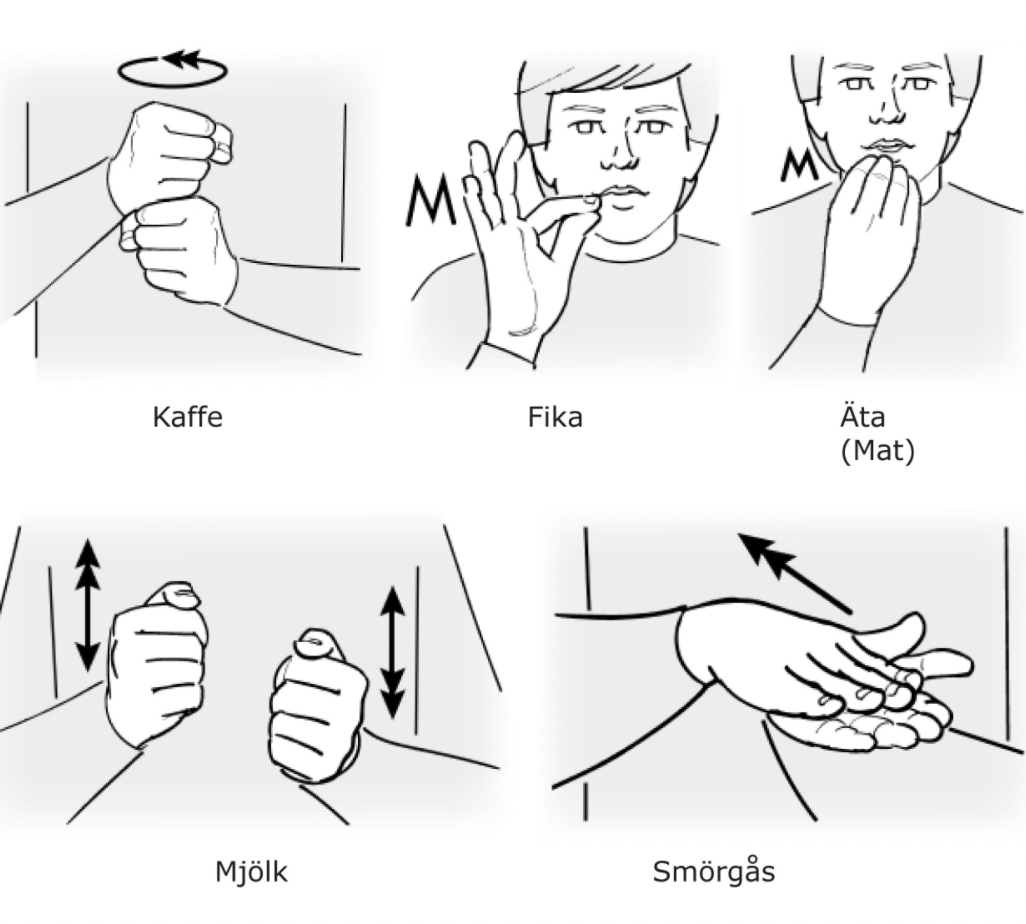 M

M

Kaffe

Fika

Äta
(Mat)

Mjölk

Smörgås