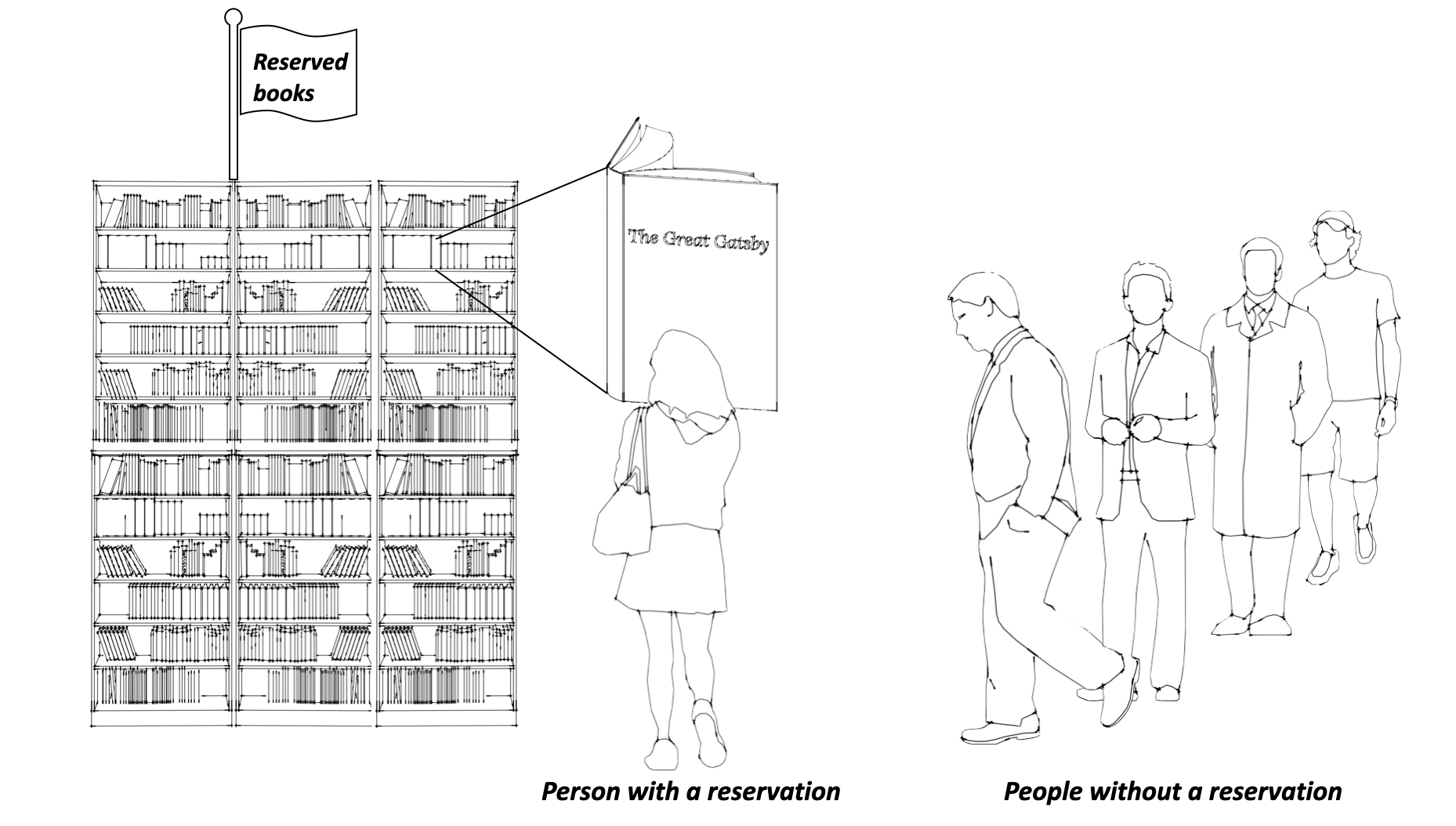 Reserved books

The Great Gatsby

Person with a reservation

People without a reservation