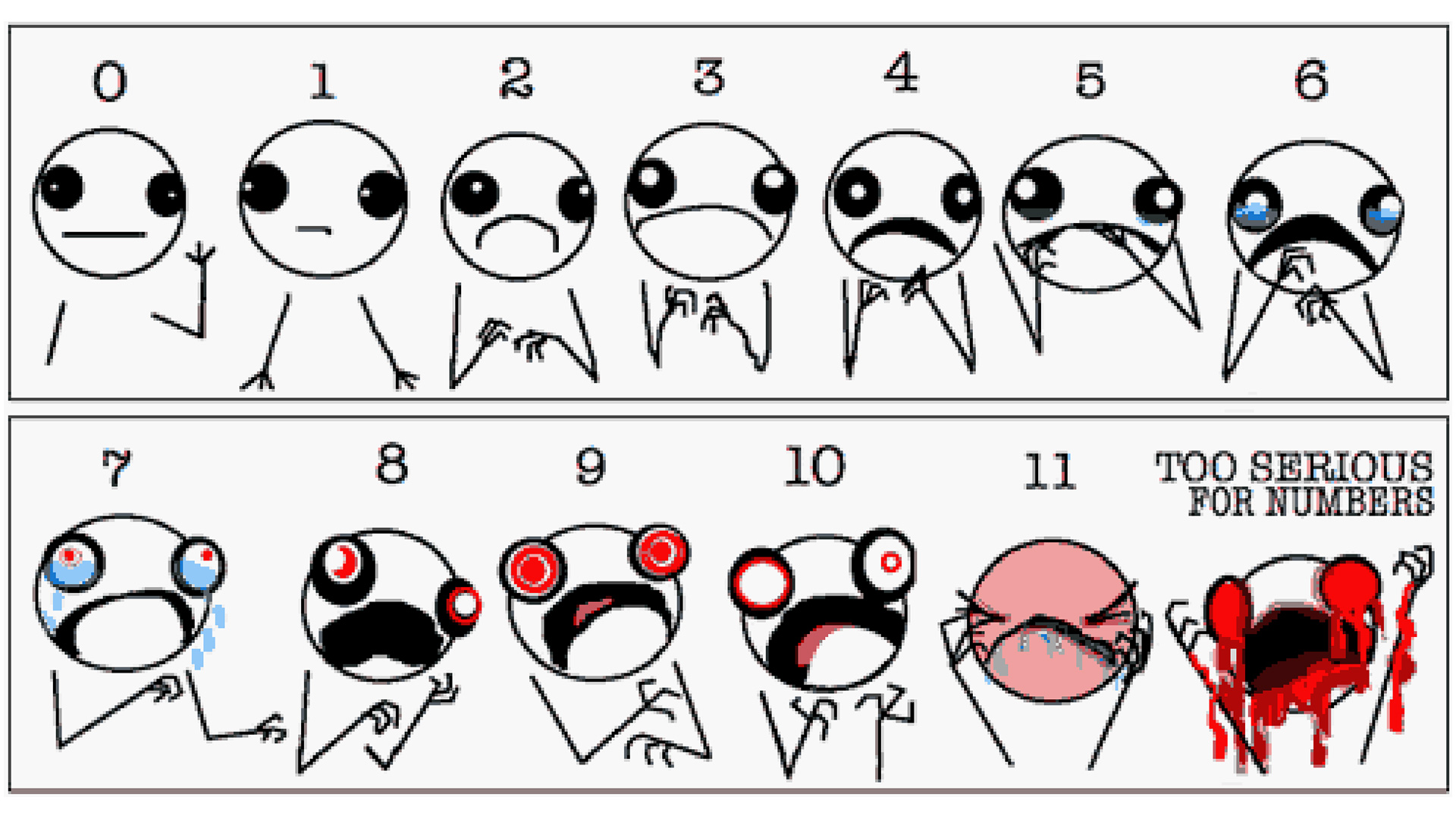 0 1 2 3 4 5 6

7 8 9 10 11 TOO SERIOUS FOR NUMBERS