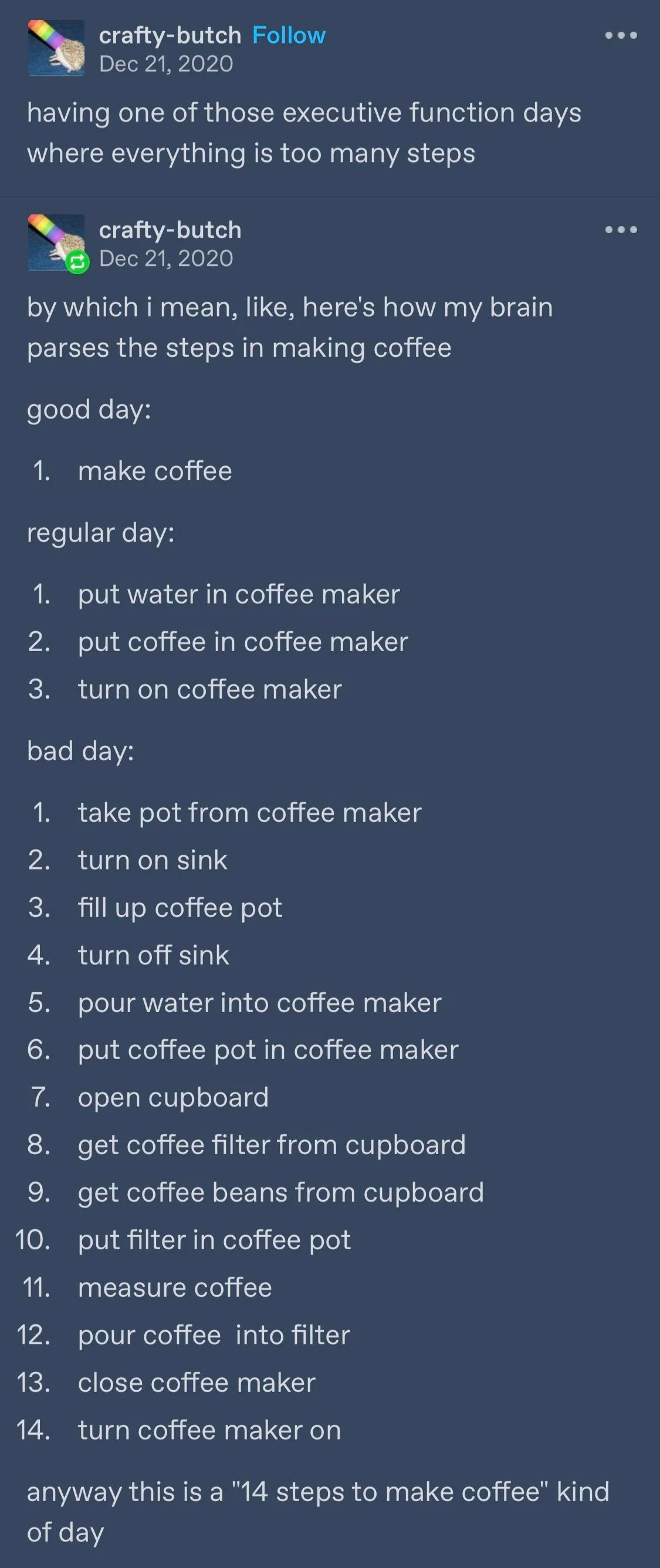 crafty-butch Follow
Dec 21, 2020

having one of those executive function days where everything is too many steps

crafty-butch
Dec 21, 2020

by which i mean, like, here's how my brain parses the steps in making coffee

good day:

1. make coffee

regular day:

1. put water in coffee maker
2. put coffee in coffee maker
3. turn on coffee maker

bad day:

1. take pot from coffee maker
2. turn on sink
3. fill up coffee pot
4. turn off sink
5. pour water into coffee maker
6. put coffee pot in coffee maker
7. open cupboard
8. get coffee filter from cupboard
9. get coffee beans from cupboard
10. put filter in coffee pot
11. measure coffee
12. pour coffee into filter
13. close coffee maker
14. turn coffee maker on

anyway this is a "14 steps to make coffee" kind of day