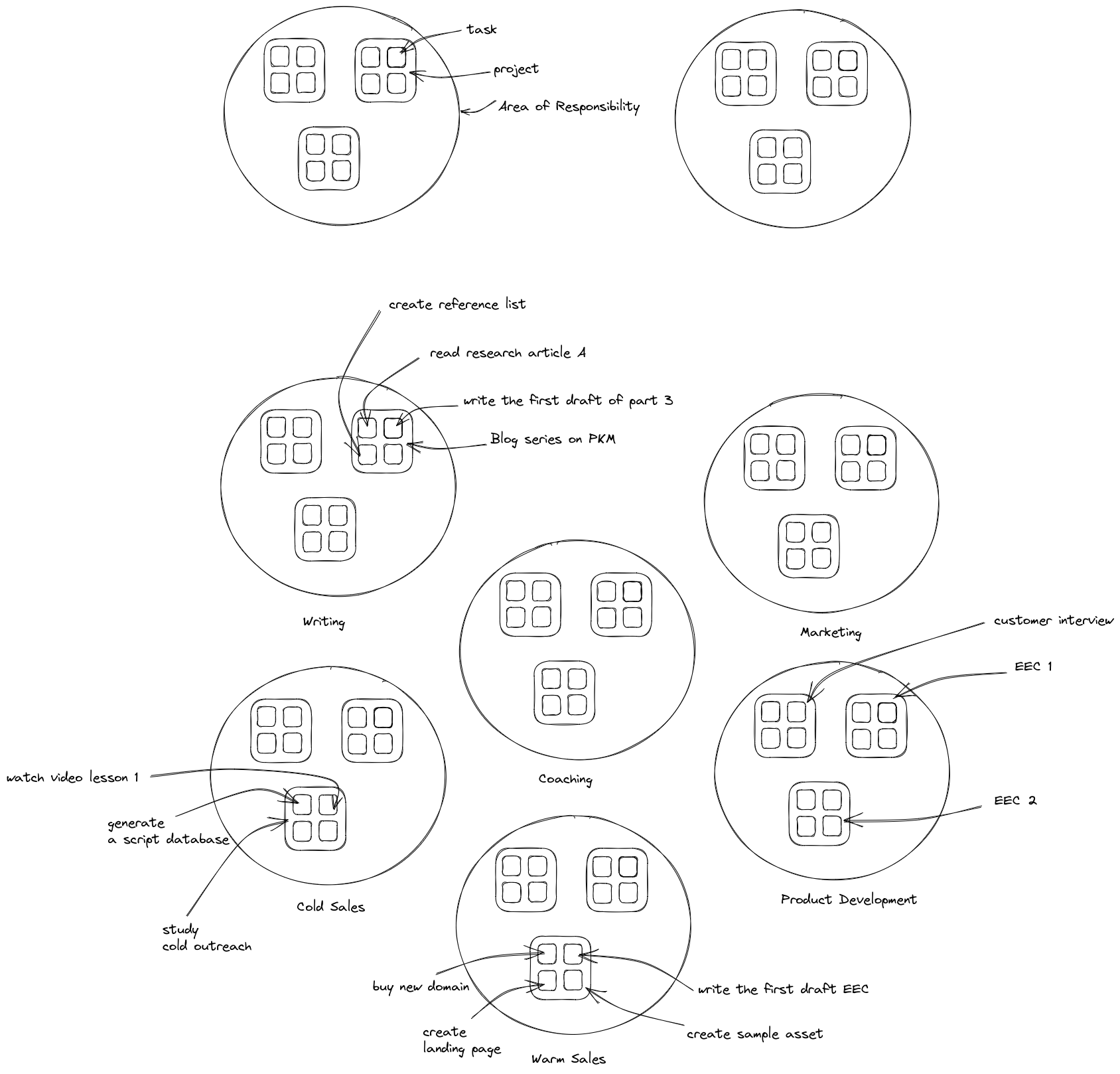 task

project

Area of Responsibility

create reference list

read research article A

write the first draft of part 3

Blog series on PKM

Writing

Marketing

customer interview

EEC 1

Coaching

watch video lesson 1

generate
a script database

EEC 2

Cold Sales

Product Development

study
cold outreach

buy new domain

write the first draft EEC

create
landing page

create sample asset

Warm Sales