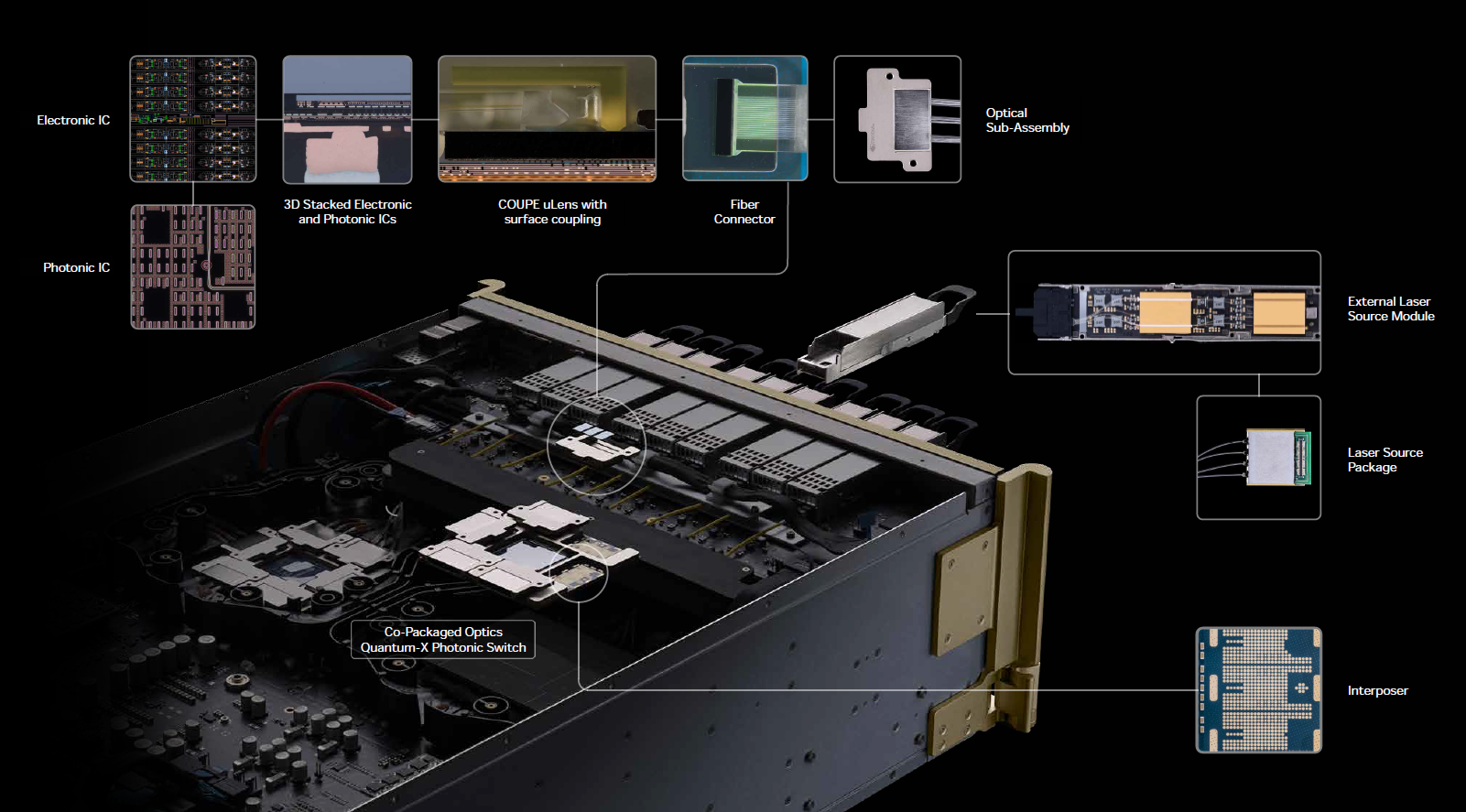 Electronic IC

3D Stacked Electronic and Photonic ICs

COUPE uLens with surface coupling

Fiber Connector

Optical Sub-Assembly

Photonic IC

External Laser Source Module

Laser Source Package

Co-Packaged Optics Quantum-X Photonic Switch

Interposer