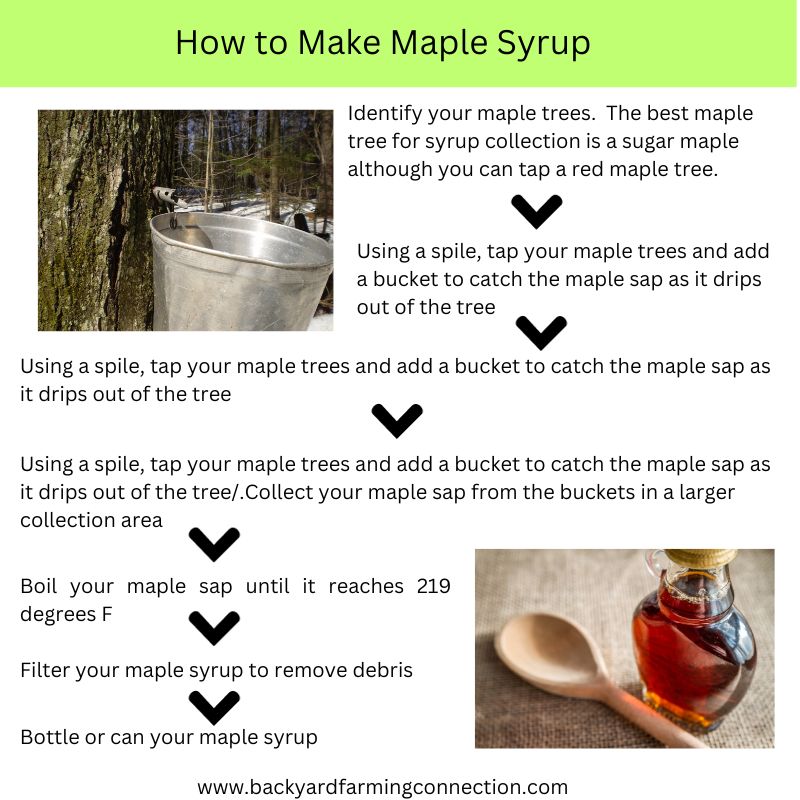 How to Make Maple Syrup

Identify your maple trees. The best maple tree for syrup collection is a sugar maple although you can tap a red maple tree.

Using a spile, tap your maple trees and add a bucket to catch the maple sap as it drips out of the tree

Using a spile, tap your maple trees and add a bucket to catch the maple sap as it drips out of the tree

Using a spile, tap your maple trees and add a bucket to catch the maple sap as it drips out of the tree/.Collect your maple sap from the buckets in a larger collection area

Boil your maple sap until it reaches 219 degrees F

Filter your maple syrup to remove debris

Bottle or can your maple syrup

www.backyardfarmingconnection.com