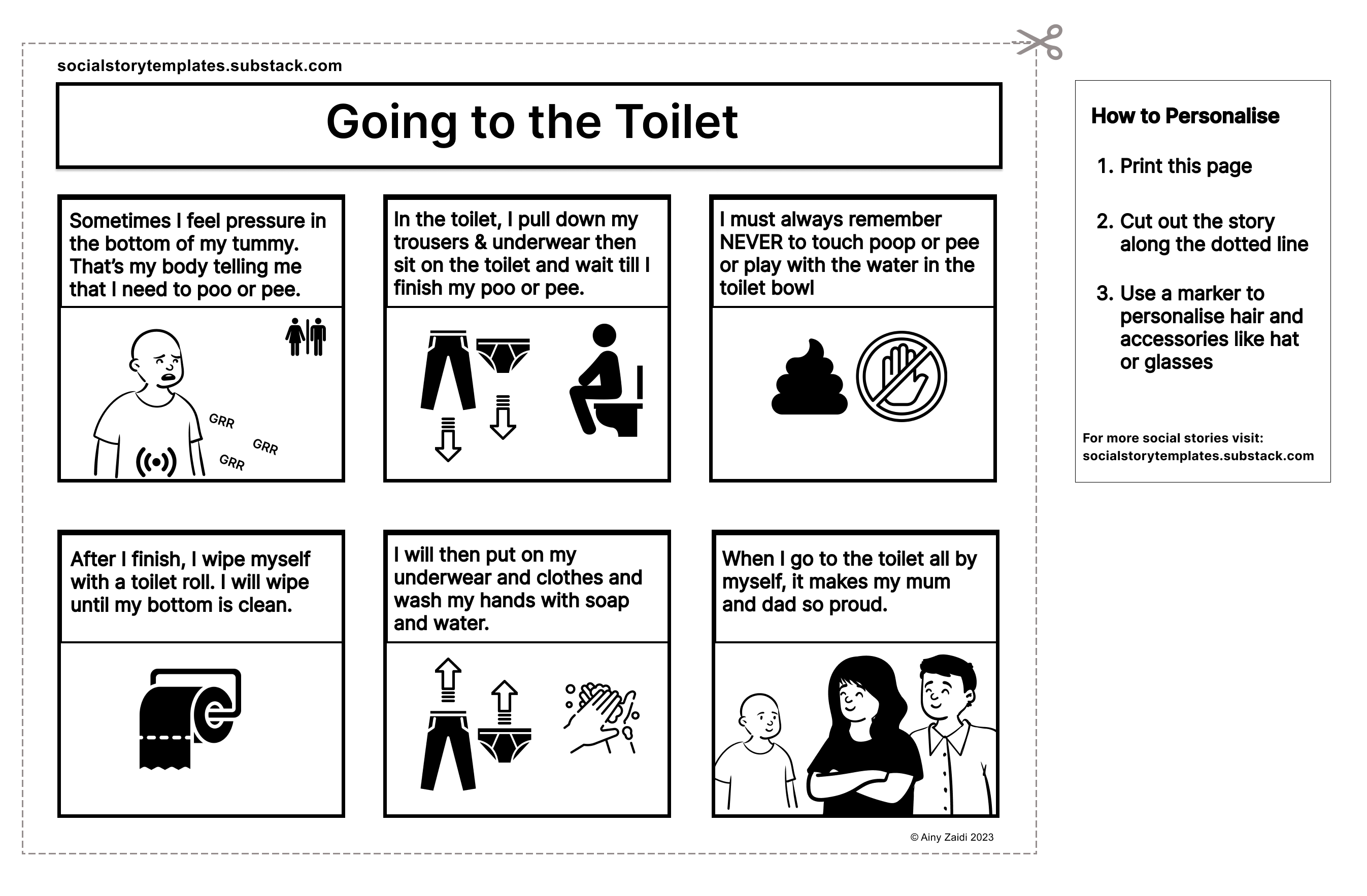 socialstorytemplates.substack.com

Going to the Toilet

Sometimes I feel pressure in the bottom of my tummy. That's my body telling me that I need to poo or pee.

GRR
GRR
GRR

In the toilet, I pull down my trousers & underwear then sit on the toilet and wait till I finish my poo or pee.

I must always remember NEVER to touch poop or pee or play with the water in the toilet bowl

After I finish, I wipe myself with a toilet roll. I will wipe until my bottom is clean.

I will then put on my underwear and clothes and wash my hands with soap and water.

When I go to the toilet all by myself, it makes my mum and dad so proud.

© Ainy Zaidi 2023

How to Personalise

1. Print this page

2. Cut out the story along the dotted line

3. Use a marker to personalise hair and accessories like hat or glasses

For more social stories visit: socialstorytemplates.substack.com